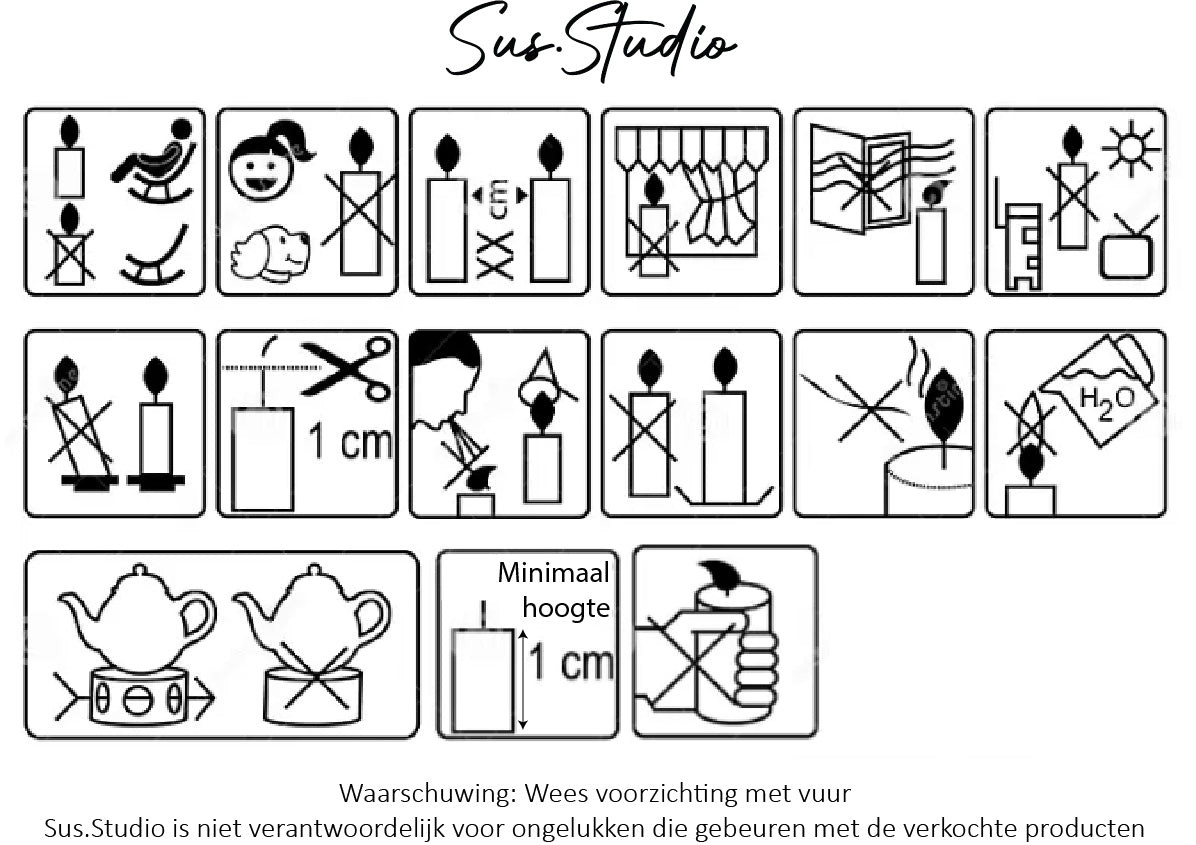 Sus.Studio

cm

1 cm

$H_2O$

Minimaal hoogte

1 cm

Waarschuwing: Wees voorzichting met vuur
Sus.Studio is niet verantwoordelijk voor ongelukken die gebeuren met de verkochte producten